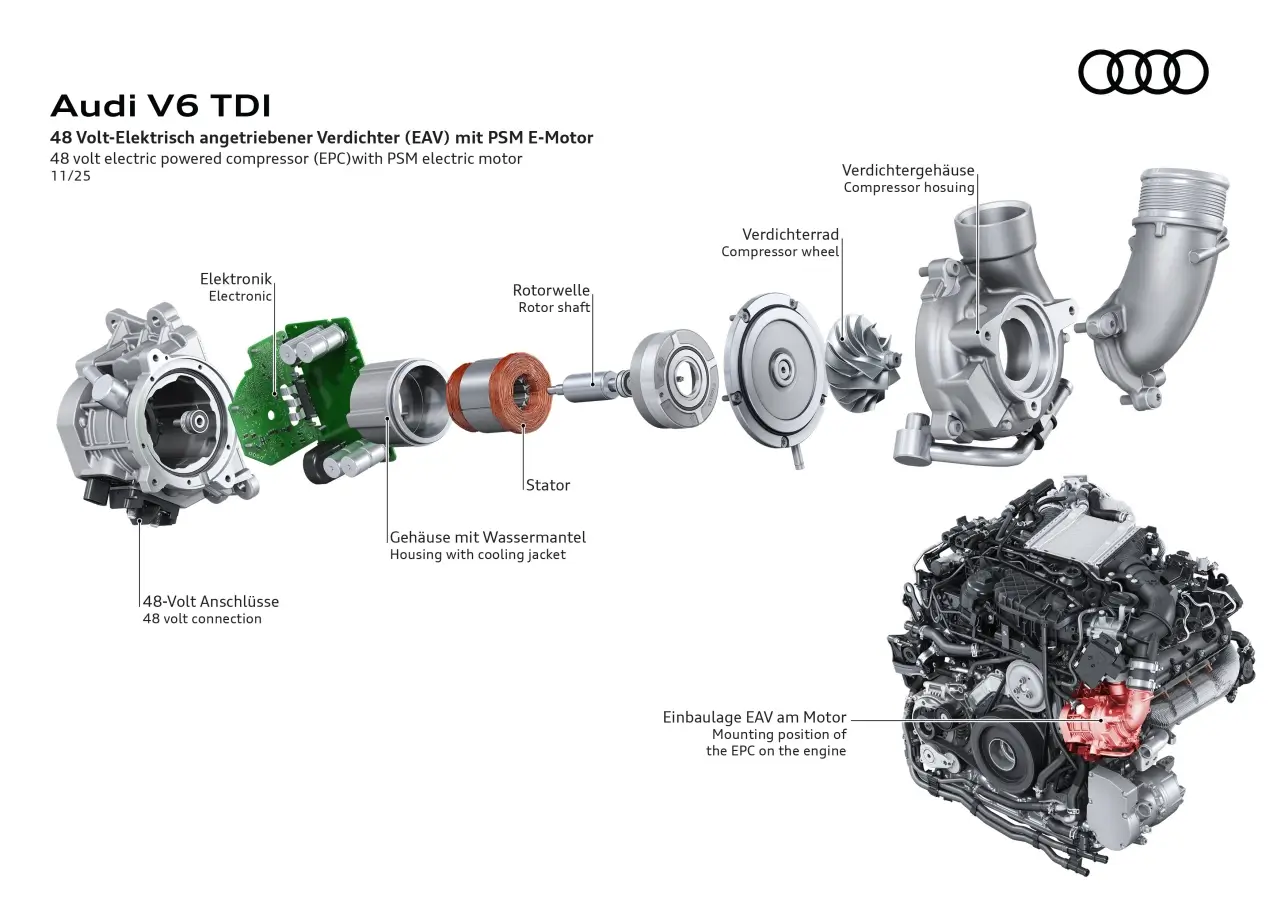 Audi V6 TDI
48 Volt-Elektrisch angetriebener Verdichter (EAV) mit PSM E-Motor
48 volt electric powered compressor (EPC)with PSM electric motor
11/25

Verdichtergehäuse
Compressor hosuing

Verdichterrad
Compressor wheel

Rotorwelle
Rotor shaft

Elektronik
Electronic

Stator

Gehäuse mit Wassermantel
Housing with cooling jacket

48-Volt Anschlüsse
48 volt connection

Einbaulage EAV am Motor
Mounting position of the EPC on the engine