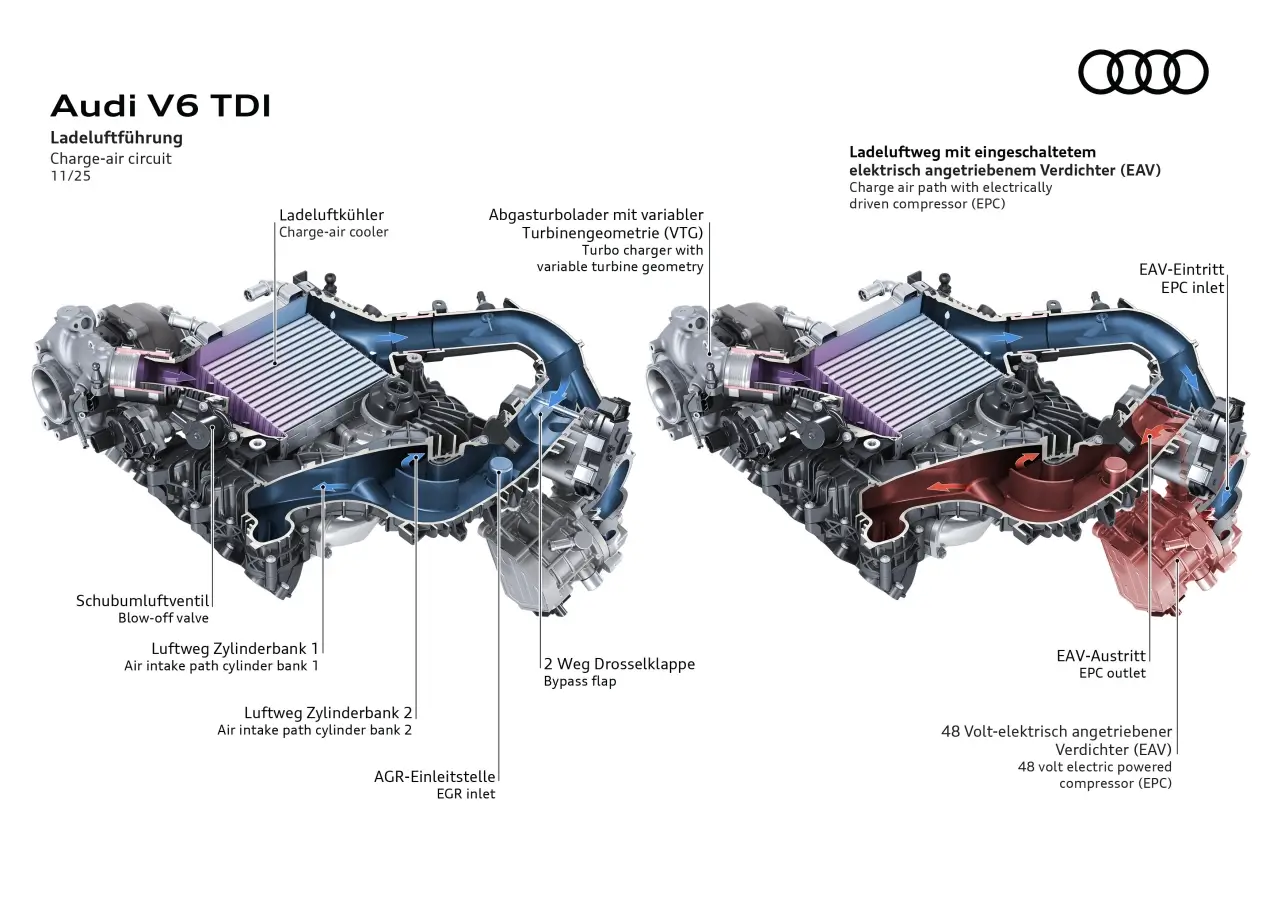 Audi V6 TDI
Ladeluftführung
Charge-air circuit
11/25

Ladeluftkühler
Charge-air cooler

Abgasturbolader mit variabler Turbinengeometrie (VTG)
Turbo charger with variable turbine geometry

Schubumluftventil
Blow-off valve

Luftweg Zylinderbank 1
Air intake path cylinder bank 1

Luftweg Zylinderbank 2
Air intake path cylinder bank 2

AGR-Einleitstelle
EGR inlet

2 Weg Drosselklappe
Bypass flap

Ladeluftweg mit eingeschaltetem elektrisch angetriebenem Verdichter (EAV)
Charge air path with electrically driven compressor (EPC)

EAV-Eintritt
EPC inlet

EAV-Austritt
EPC outlet

48 Volt-elektrisch angetriebener Verdichter (EAV)
48 volt electric powered compressor (EPC)